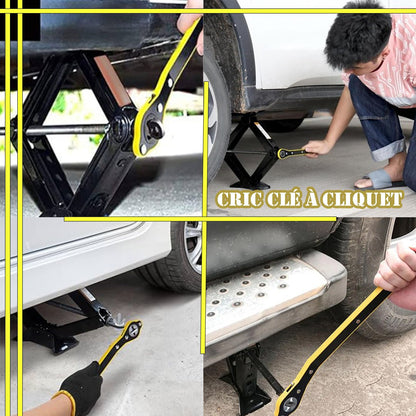 CRIC CLÉ À CLIQUET