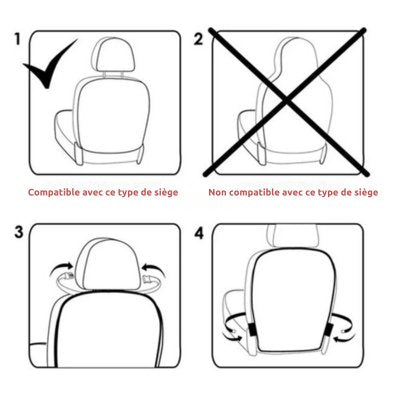 1

2

Compatible avec ce type de siège

Non compatible avec ce type de siège

3

4