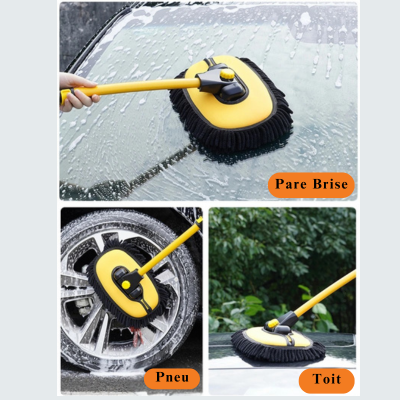 Pare Brise

Pneu

Toit